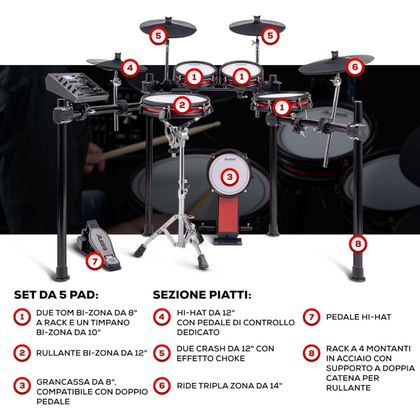 5 5
4 1 1 6
2 1
3
8
7

SET DA 5 PAD:

1 DUE TOM BI-ZONA DA 8" A RACK E UN TIMPANO BI-ZONA DA 10"

2 RULLANTE BI-ZONA DA 12"

3 GRANCASSA DA 8", COMPATIBILE CON DOPPIO PEDALE

SEZIONE PIATTI:

4 HI-HAT DA 12" CON PEDALE DI CONTROLLO DEDICATO

5 DUE CRASH DA 12" CON EFFETTO CHOKE

6 RIDE TRIPLA ZONA DA 14"

7 PEDALE HI-HAT

8 RACK A 4 MONTANTI IN ACCIAIO CON SUPPORTO A DOPPIA CATENA PER RULLANTE